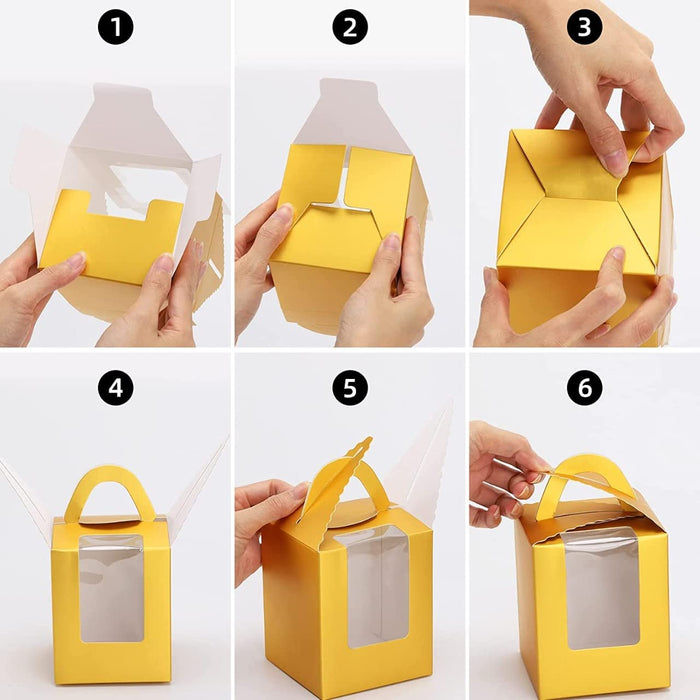 1

2

3

4

5

6