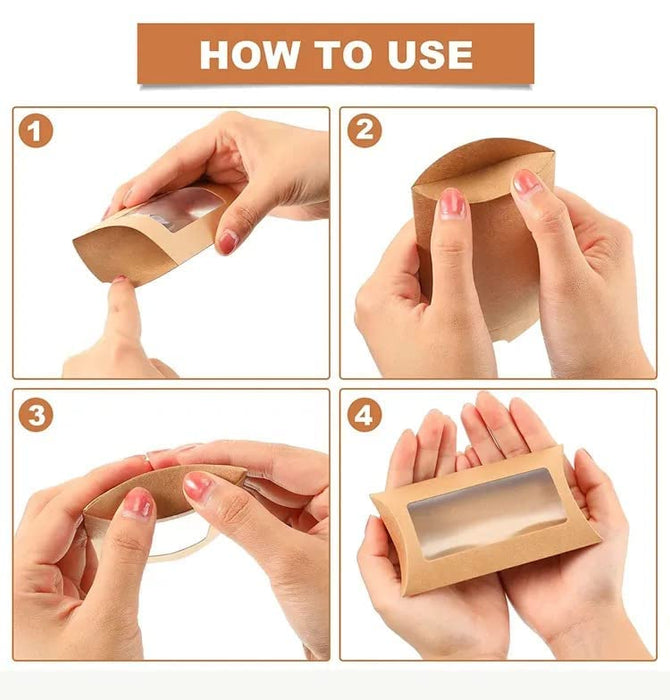 HOW TO USE

1

2

3

4