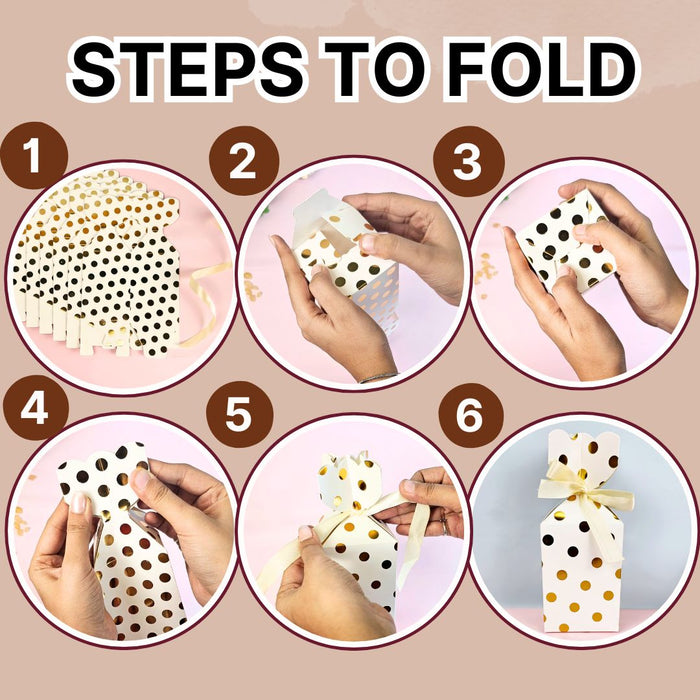 STEPS TO FOLD

1

2

3

4

5

6