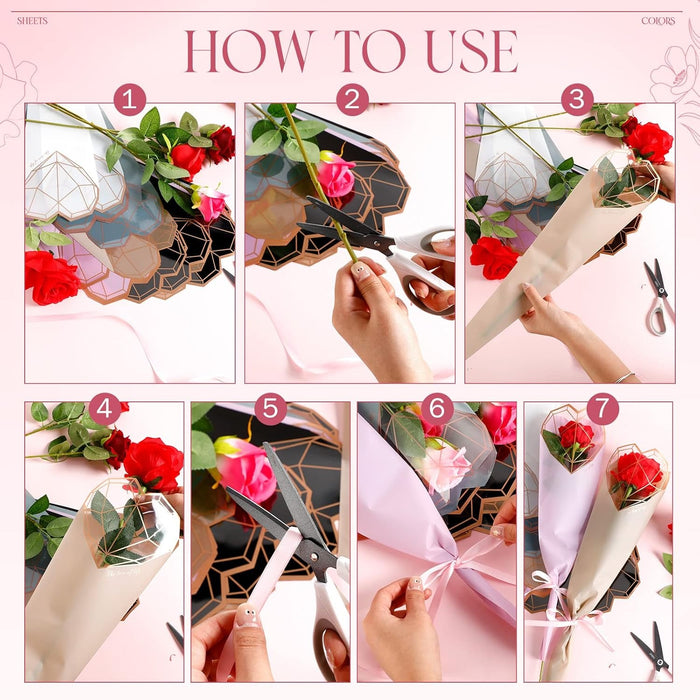 SHEETS

COLORS

HOW TO USE

1

2

3

4

5

6

7