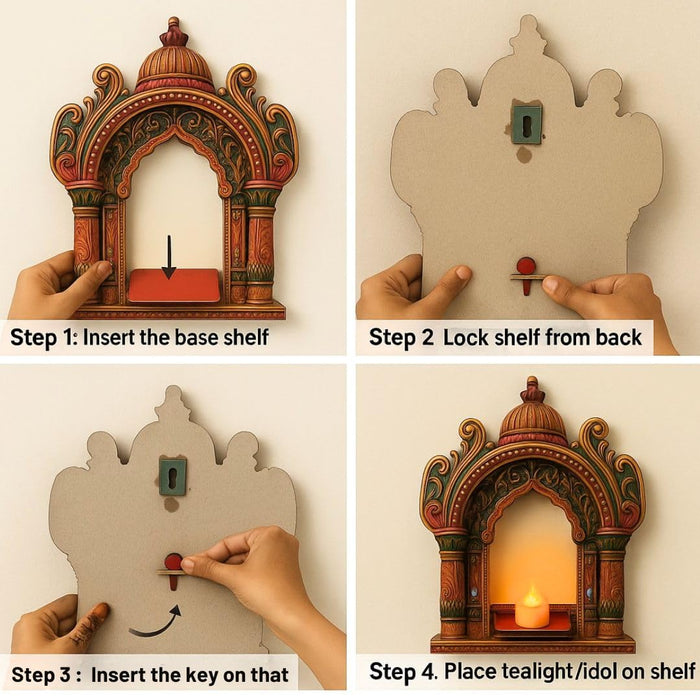 Step 1: Insert the base shelf

Step 2 Lock shelf from back

Step 3 : Insert the key on that

Step 4. Place tealight/idol on shelf