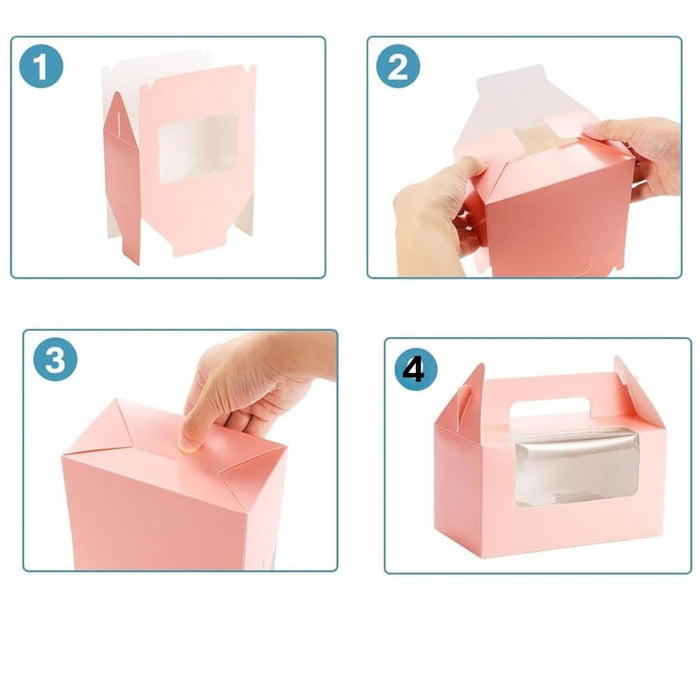 1

2

3

4